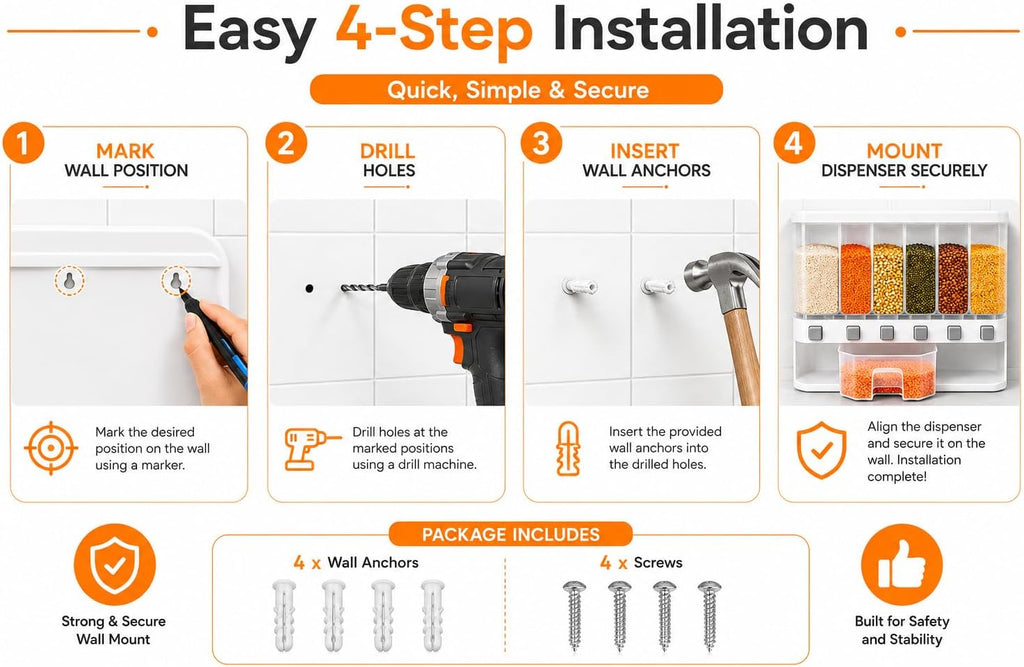 Easy 4-Step Installation

Quick, Simple & Secure

1
MARK
WALL POSITION

Mark the desired position on the wall using a marker.

2
DRILL
HOLES

Drill holes at the marked positions using a drill machine.

3
INSERT
WALL ANCHORS

Insert the provided wall anchors into the drilled holes.

4
MOUNT
DISPENSER SECURELY

Align the dispenser and secure it on the wall. Installation complete!

Strong & Secure Wall Mount

PACKAGE INCLUDES

4 x Wall Anchors

4 x Screws

Built for Safety and Stability